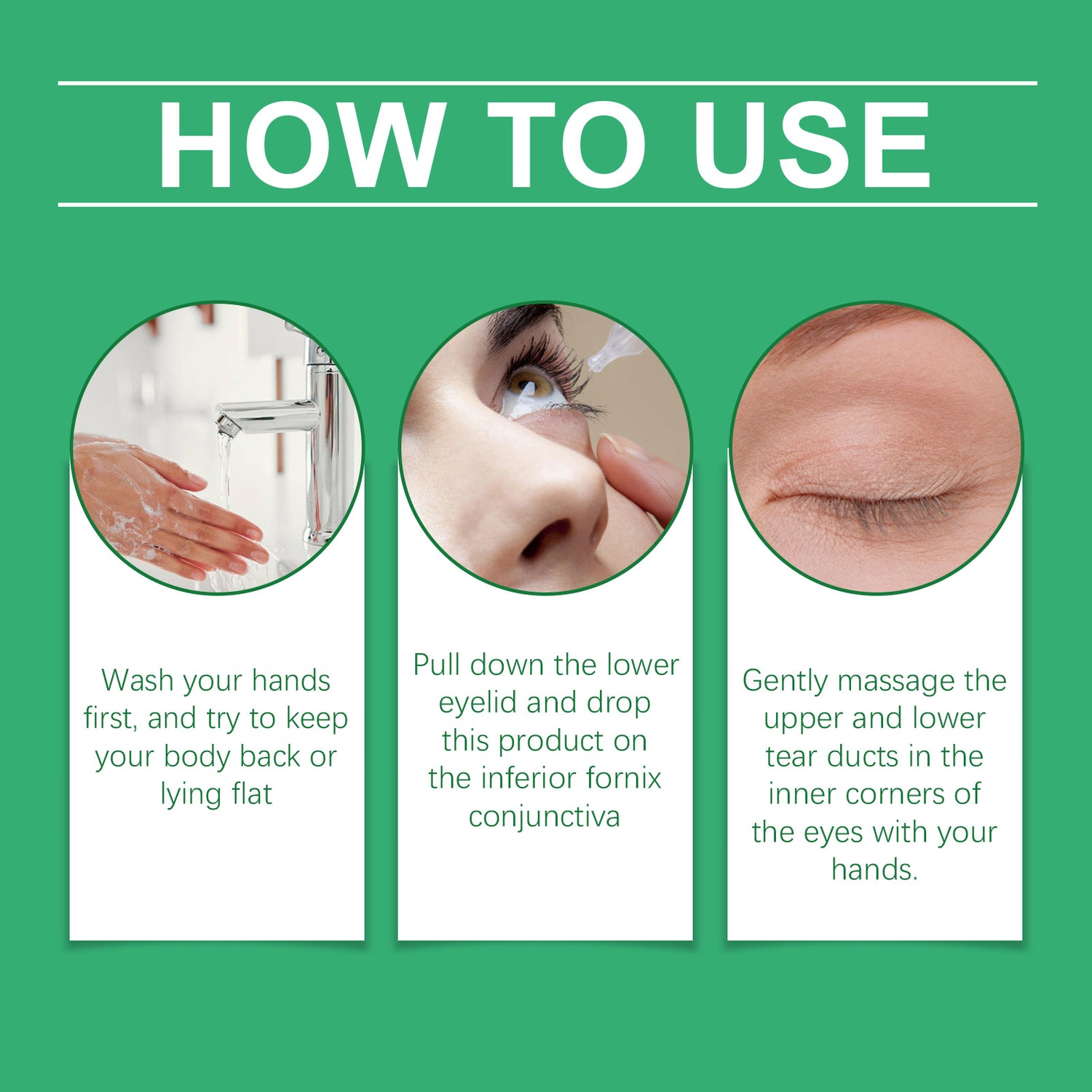 HOW TO USE

Wash your hands first, and try to keep your body back or lying flat

Pull down the lower eyelid and drop this product on the inferior fornix conjunctiva

Gently massage the upper and lower tear ducts in the inner corners of the eyes with your hands.