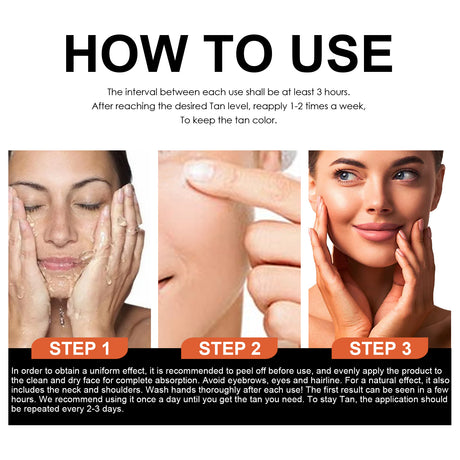 HOW TO USE

The interval between each use shall be at least 3 hours.
After reaching the desired Tan level, reapply 1-2 times a week,
To keep the tan color.

STEP 1

STEP 2

STEP 3

In order to obtain a uniform effect, it is recommended to peel off before use, and evenly apply the product to the clean and dry face for complete absorption. Avoid eyebrows, eyes and hairline. For a natural effect, it also includes the neck and shoulders. Wash hands thoroughly after each use! The first result can be seen in a few hours. We recommend using it once a day until you get the tan you need. To stay Tan, the application should be repeated every 2-3 days.