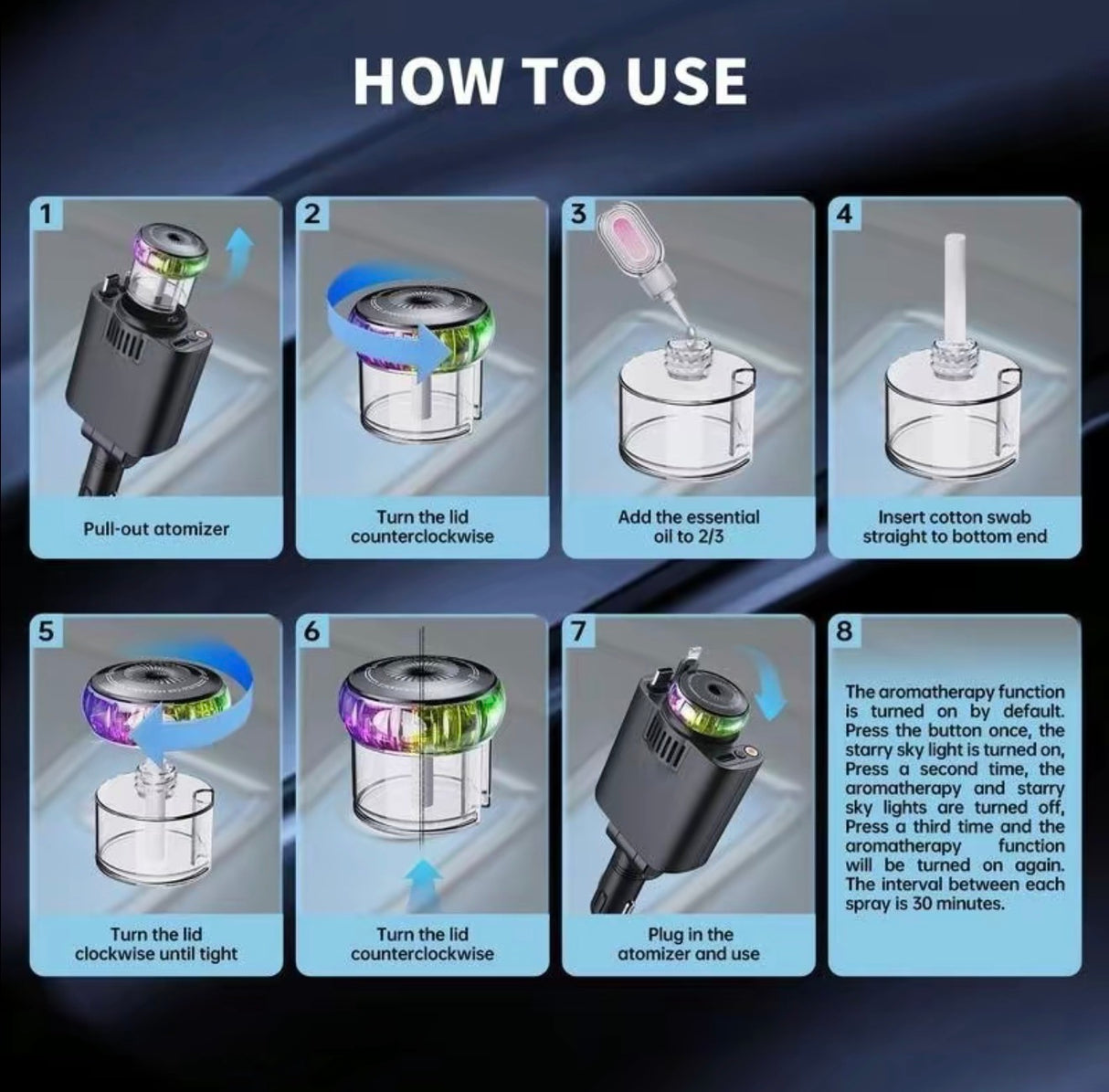 HOW TO USE

1
Pull-out atomizer

2
Turn the lid counterclockwise

3
Add the essential oil to 2/3

4
Insert cotton swab straight to bottom end

5
Turn the lid clockwise until tight

6
Turn the lid counterclockwise

7
Plug in the atomizer and use

8
The aromatherapy function is turned on by default. Press the button once, the starry sky light is turned on, Press a second time, the aromatherapy and starry sky lights are turned off, Press a third time and the aromatherapy function will be turned on again. The interval between each spray is 30 minutes.