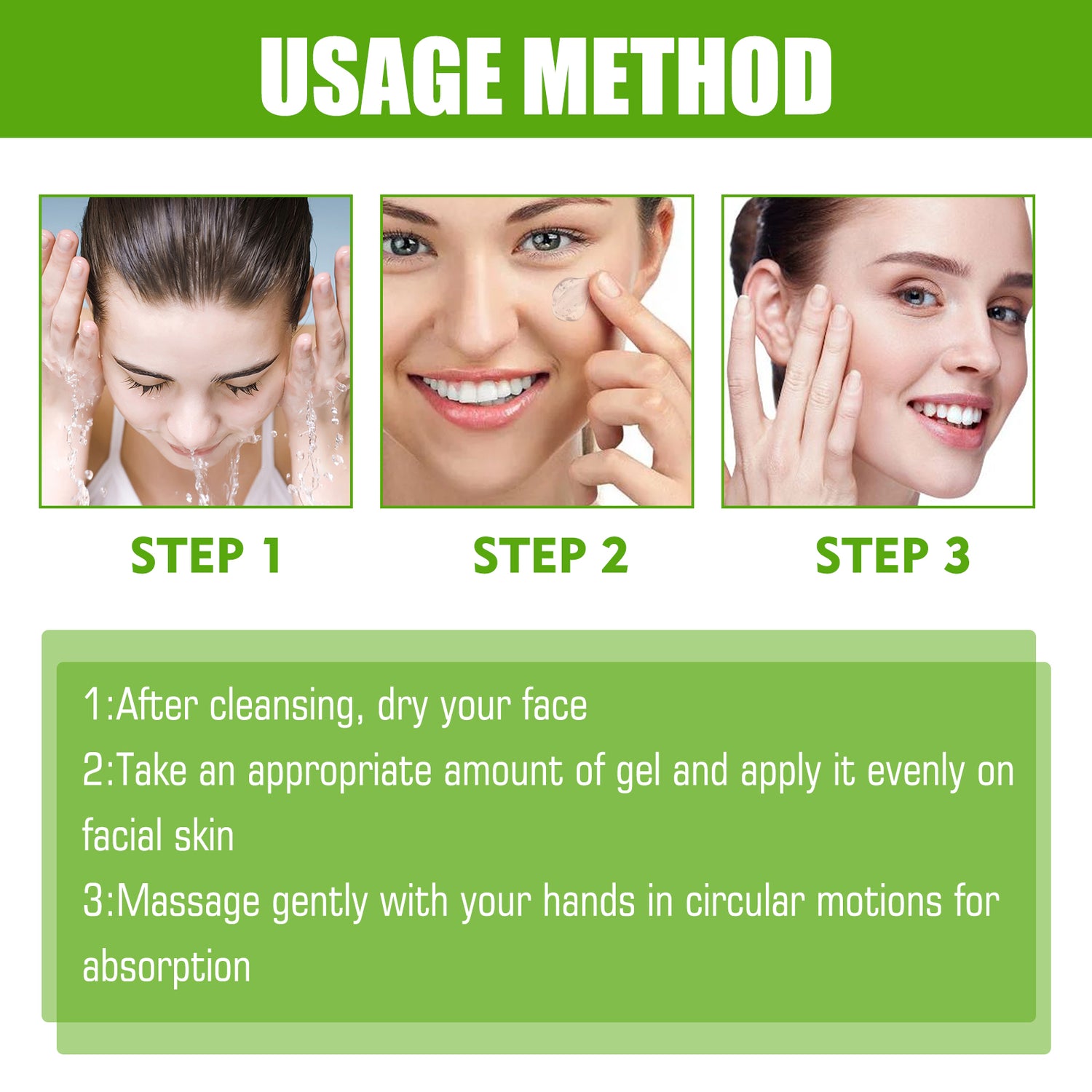 USAGE METHOD

STEP 1

STEP 2

STEP 3

1:After cleansing, dry your face

2:Take an appropriate amount of gel and apply it evenly on facial skin

3:Massage gently with your hands in circular motions for absorption