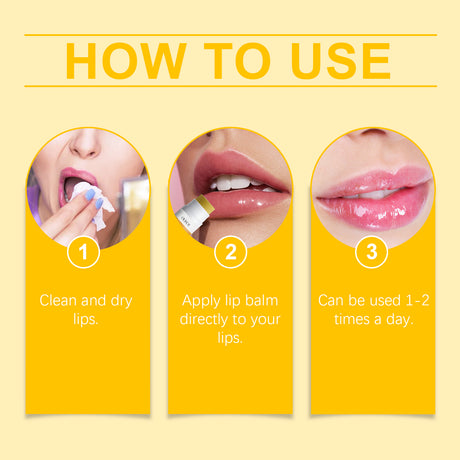 HOW TO USE

1

Clean and dry lips.

2

Apply lip balm directly to your lips.

3

Can be used 1-2 times a day.