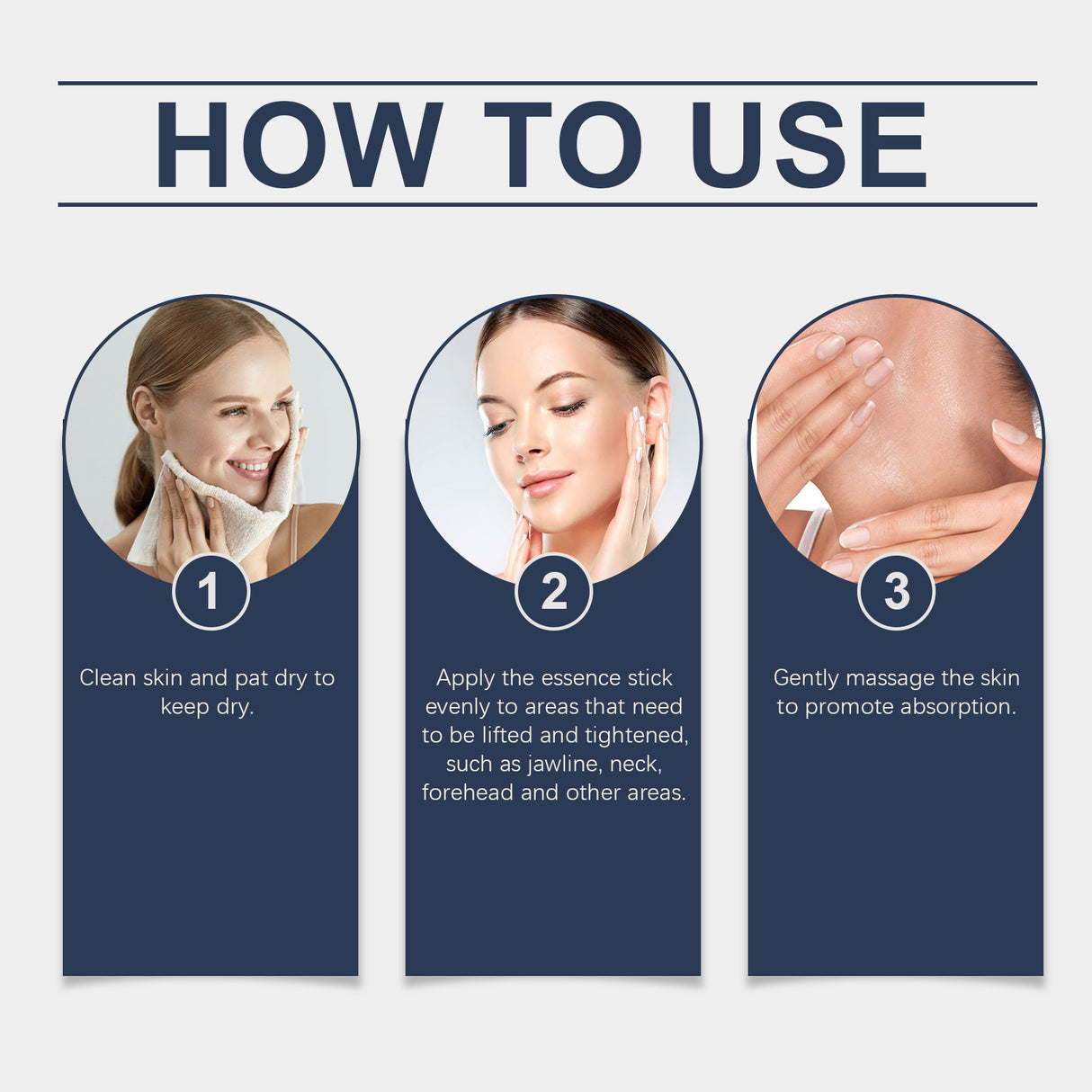 HOW TO USE

1

Clean skin and pat dry to keep dry.

2

Apply the essence stick evenly to areas that need to be lifted and tightened, such as jawline, neck, forehead and other areas.

3

Gently massage the skin to promote absorption.