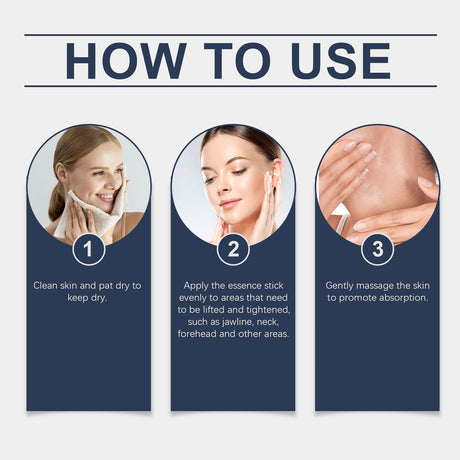 HOW TO USE

1

Clean skin and pat dry to keep dry.

2

Apply the essence stick evenly to areas that need to be lifted and tightened, such as jawline, neck, forehead and other areas.

3

Gently massage the skin to promote absorption.