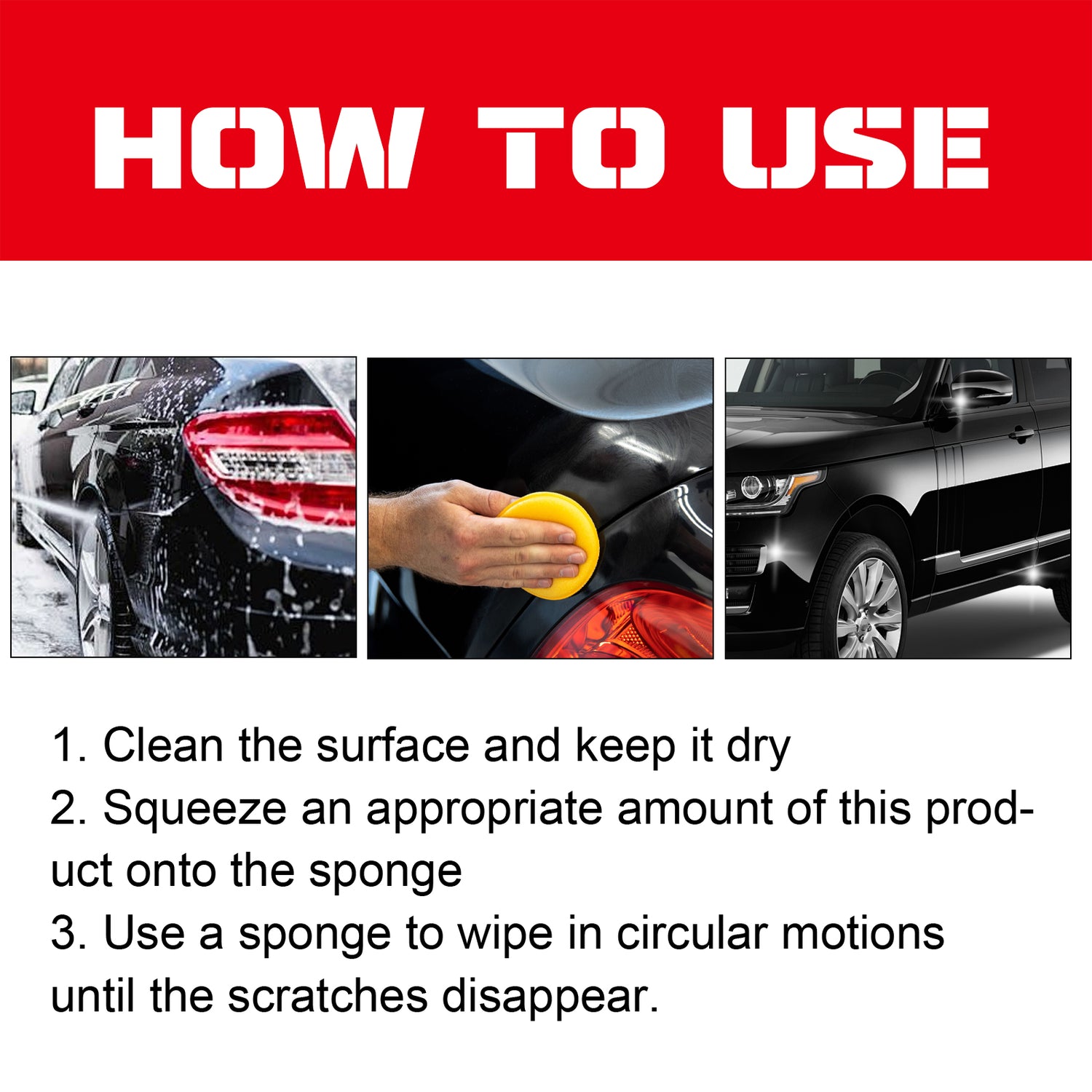 HOW TO USE

1. Clean the surface and keep it dry
2. Squeeze an appropriate amount of this product onto the sponge
3. Use a sponge to wipe in circular motions until the scratches disappear.