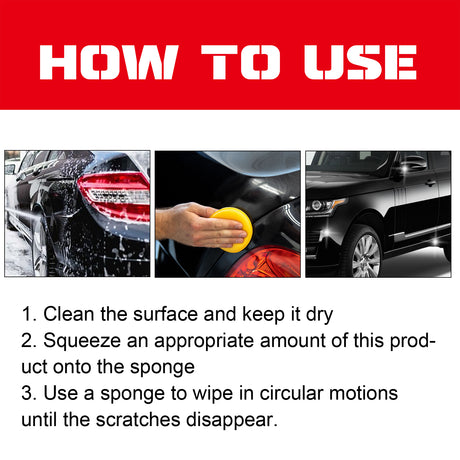 HOW TO USE

1. Clean the surface and keep it dry
2. Squeeze an appropriate amount of this product onto the sponge
3. Use a sponge to wipe in circular motions until the scratches disappear.