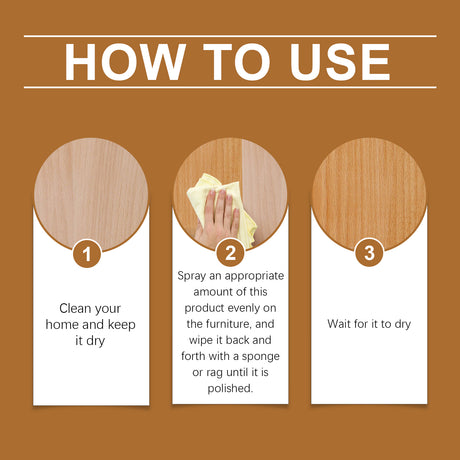 HOW TO USE

1

Clean your home and keep it dry

2

Spray an appropriate amount of this product evenly on the furniture, and wipe it back and forth with a sponge or rag until it is polished.

3

Wait for it to dry