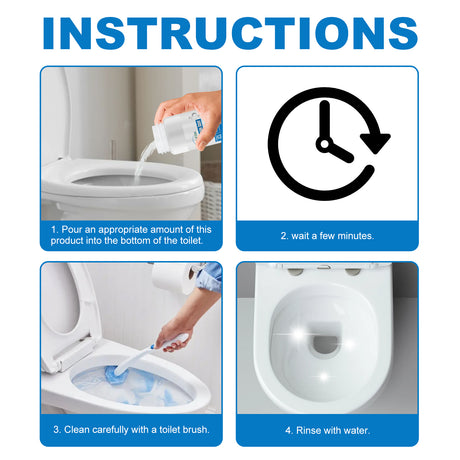 INSTRUCTIONS

1. Pour an appropriate amount of this product into the bottom of the toilet.

2. wait a few minutes.

3. Clean carefully with a toilet brush.

4. Rinse with water.