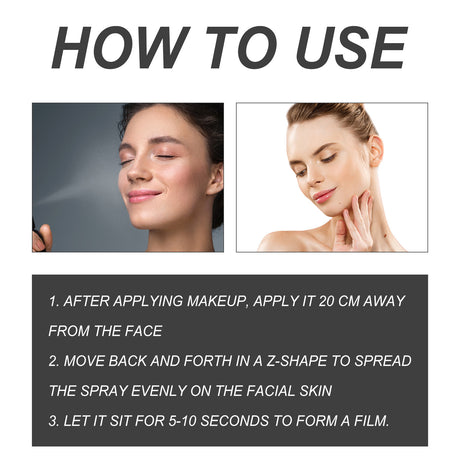 HOW TO USE

1. AFTER APPLYING MAKEUP, APPLY IT 20 CM AWAY FROM THE FACE

2. MOVE BACK AND FORTH IN A Z-SHAPE TO SPREAD THE SPRAY EVENLY ON THE FACIAL SKIN

3. LET IT SIT FOR 5-10 SECONDS TO FORM A FILM.