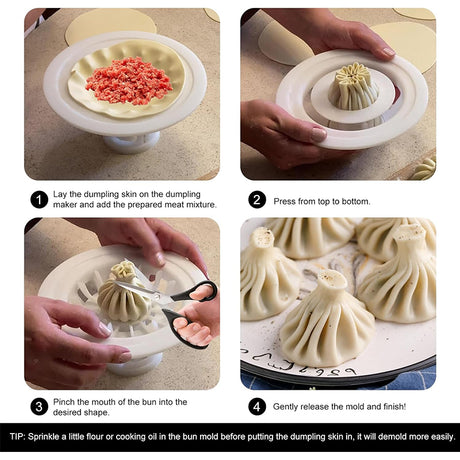 1 Lay the dumpling skin on the dumpling maker and add the prepared meat mixture.

2 Press from top to bottom.

3 Pinch the mouth of the bun into the desired shape.

4 Gently release the mold and finish!

TIP: Sprinkle a little flour or cooking oil in the bun mold before putting the dumpling skin in, it will demold more easily.