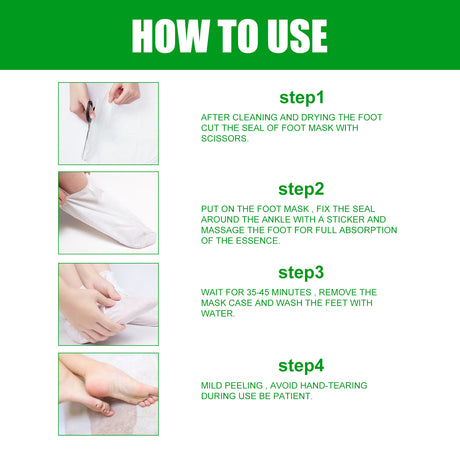 HOW TO USE

step1

AFTER CLEANING AND DRYING THE FOOT CUT THE SEAL OF FOOT MASK WITH SCISSORS.

step2

PUT ON THE FOOT MASK , FIX THE SEAL AROUND THE ANKLE WITH A STICKER AND MASSAGE THE FOOT FOR FULL ABSORPTION OF THE ESSENCE.

step3

WAIT FOR 35-45 MINUTES , REMOVE THE MASK CASE AND WASH THE FEET WITH WATER.

step4

MILD PEELING , AVOID HAND-TEARING DURING USE BE PATIENT.