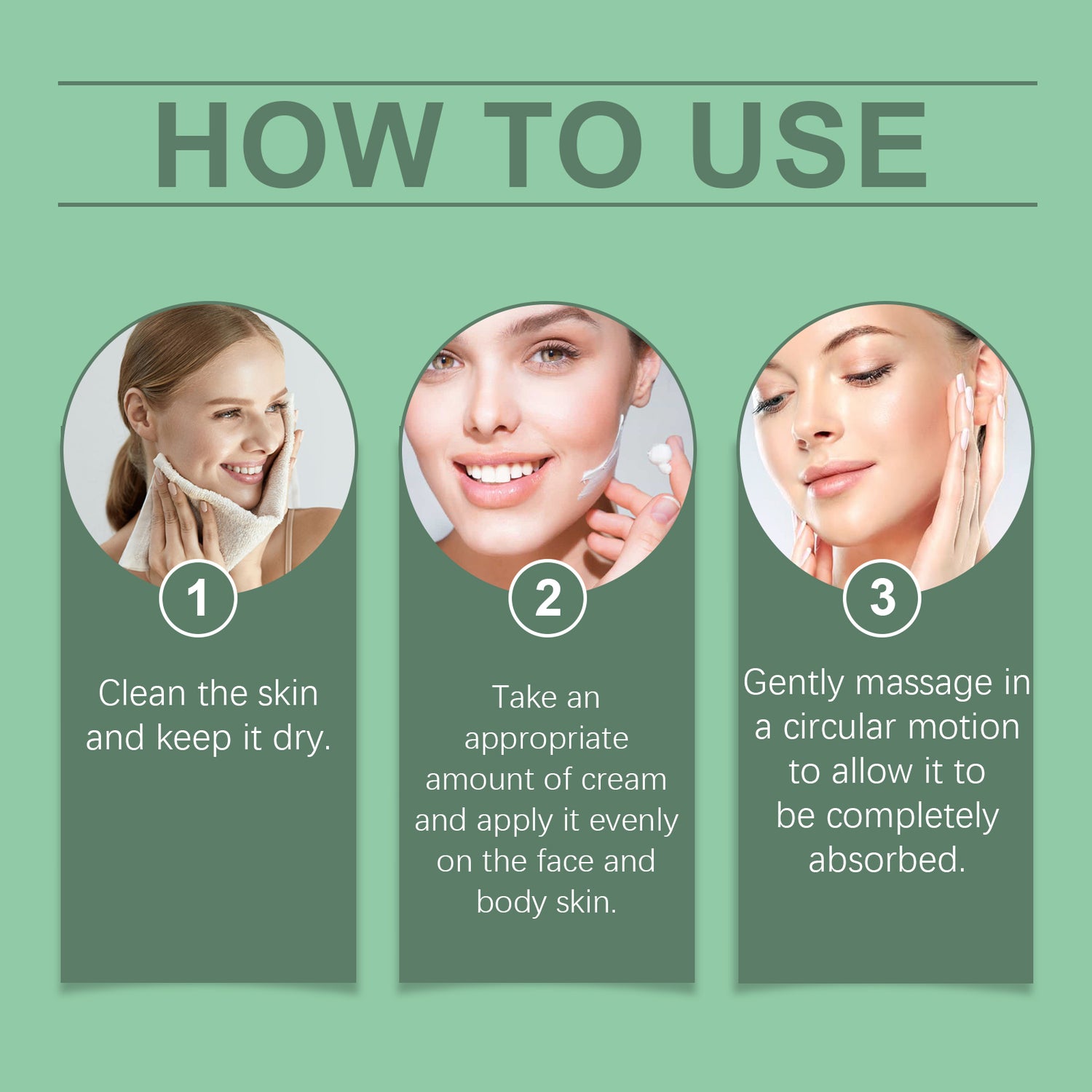 HOW TO USE

1

Clean the skin and keep it dry.

2

Take an appropriate amount of cream and apply it evenly on the face and body skin.

3

Gently massage in a circular motion to allow it to be completely absorbed.