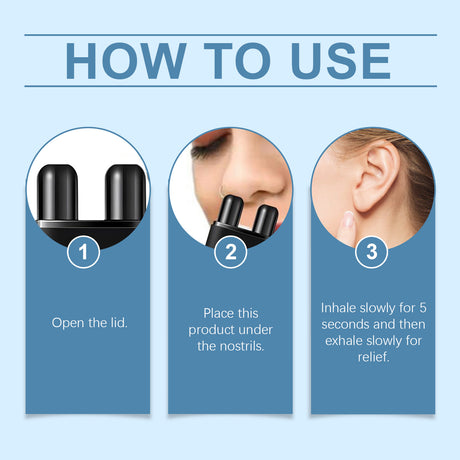 HOW TO USE

1

Open the lid.

2

Place this product under the nostrils.

3

Inhale slowly for 5 seconds and then exhale slowly for relief.