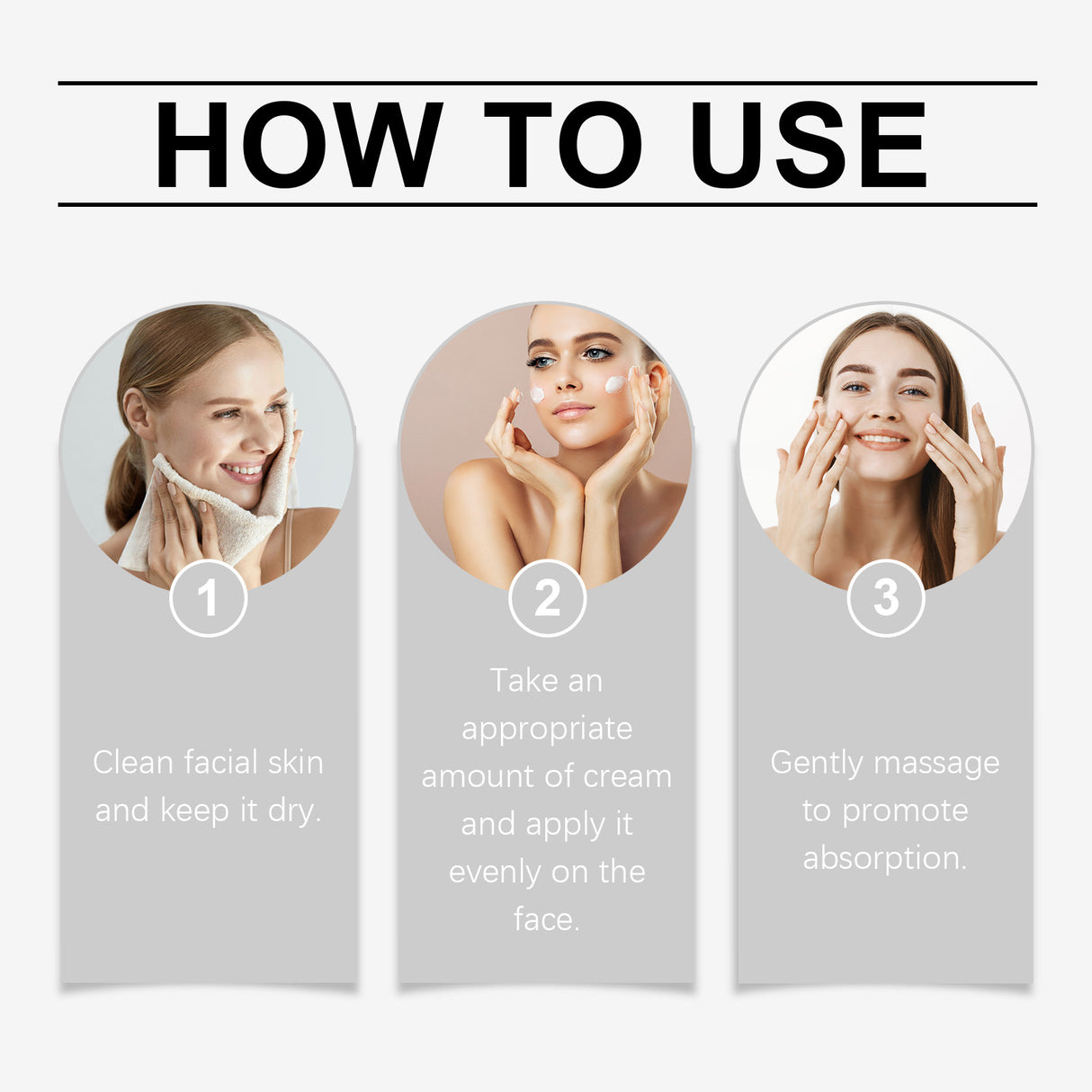 HOW TO USE

1

Clean facial skin and keep it dry.

2

Take an appropriate amount of cream and apply it evenly on the face.

3

Gently massage to promote absorption.