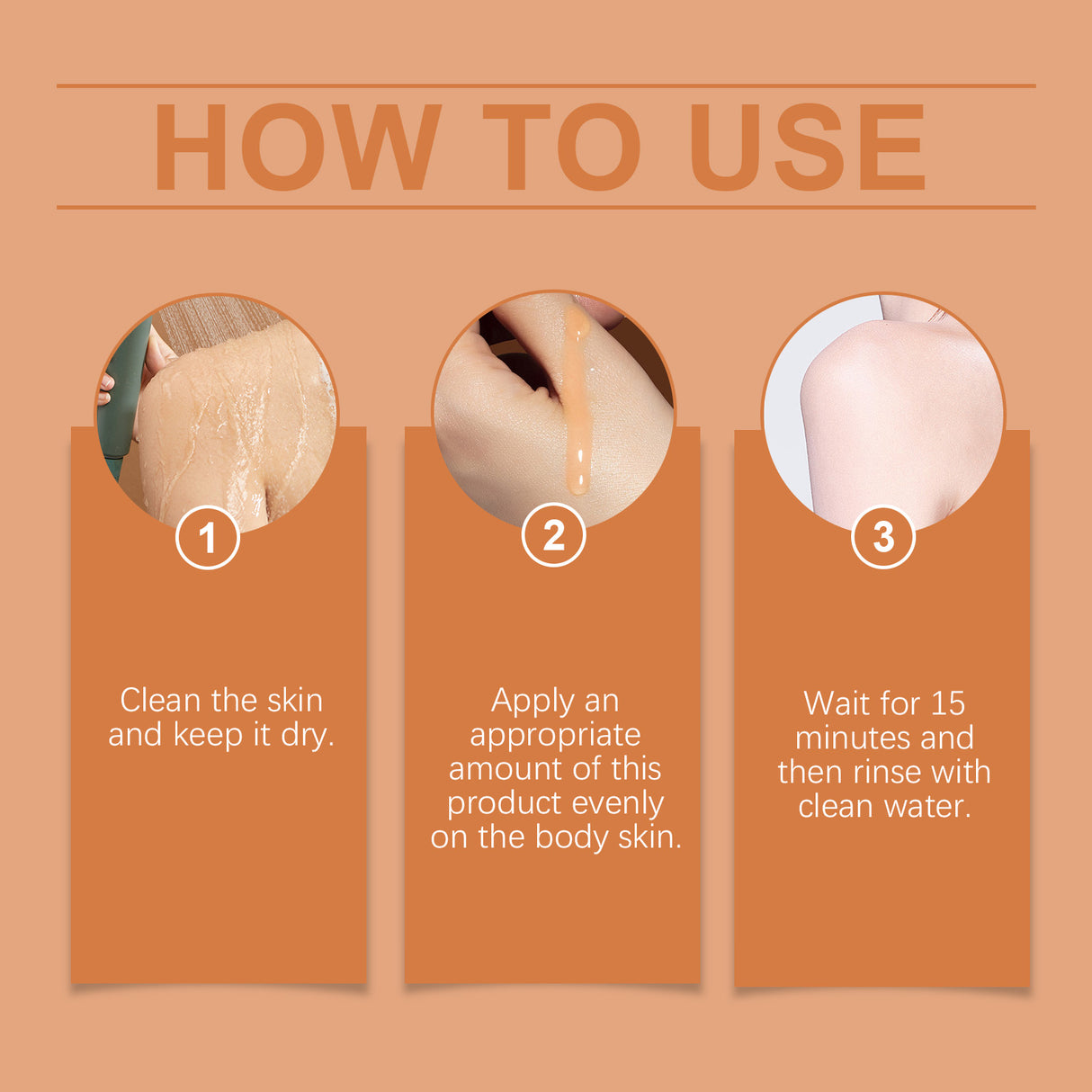 HOW TO USE

1

Clean the skin and keep it dry.

2

Apply an appropriate amount of this product evenly on the body skin.

3

Wait for 15 minutes and then rinse with clean water.