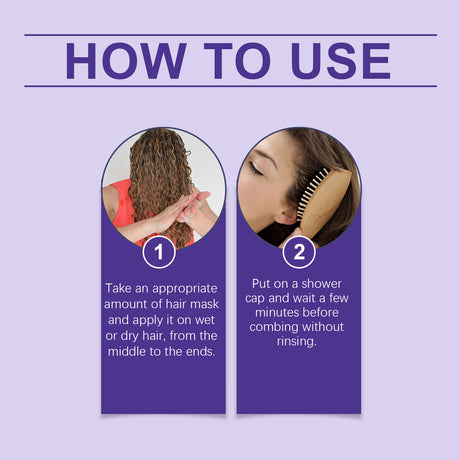 HOW TO USE

1

Take an appropriate amount of hair mask and apply it on wet or dry hair, from the middle to the ends.

2

Put on a shower cap and wait a few minutes before combing without rinsing.