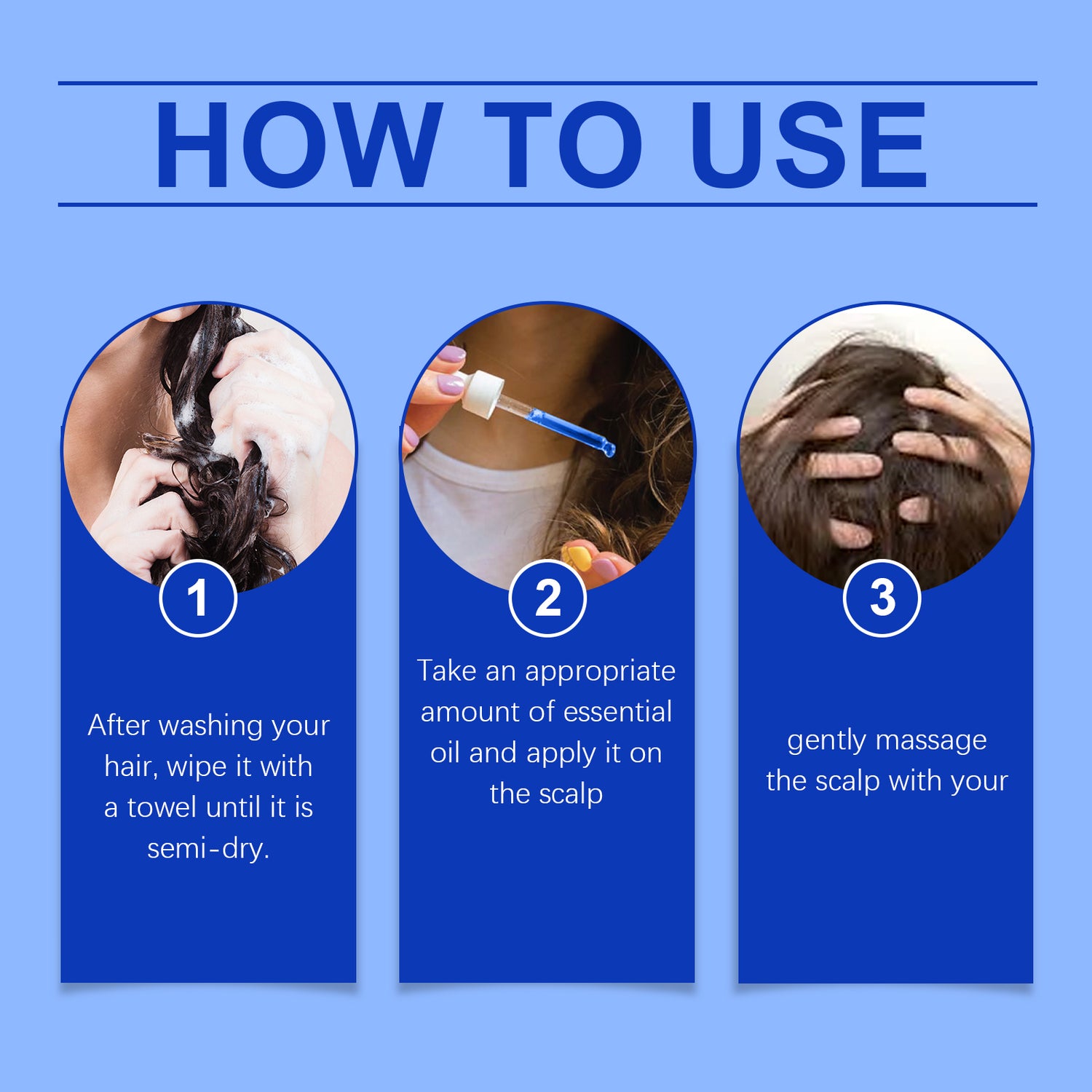 HOW TO USE

1

After washing your hair, wipe it with a towel until it is semi-dry.

2

Take an appropriate amount of essential oil and apply it on the scalp

3

gently massage the scalp with your