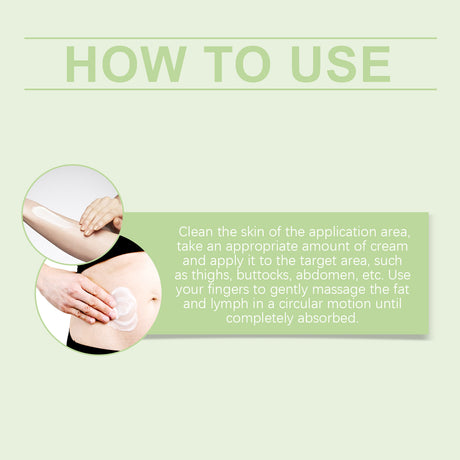 HOW TO USE

Clean the skin of the application area, take an appropriate amount of cream and apply it to the target area, such as thighs, buttocks, abdomen, etc. Use your fingers to gently massage the fat and lymph in a circular motion until completely absorbed.