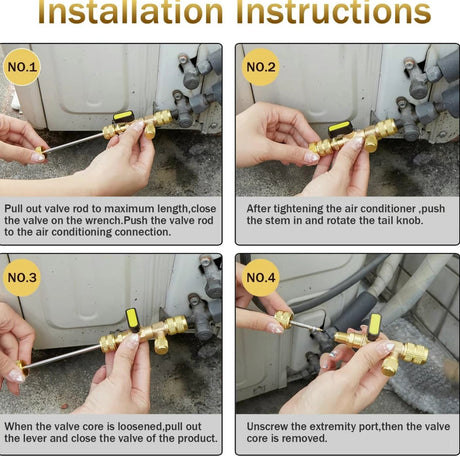 Installation Instructions

NO.1

Pull out valve rod to maximum length,close the valve on the wrench.Push the valve rod to the air conditioning connection.

NO.2

After tightening the air conditioner ,push the stem in and rotate the tail knob.

NO.3

When the valve core is loosened,pull out the lever and close the valve of the product.

NO.4

Unscrew the extremity port,then the valve core is removed.