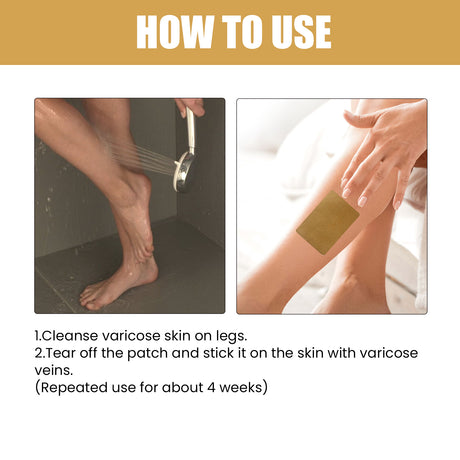 HOW TO USE

1.Cleanse varicose skin on legs.
2.Tear off the patch and stick it on the skin with varicose veins.
(Repeated use for about 4 weeks)