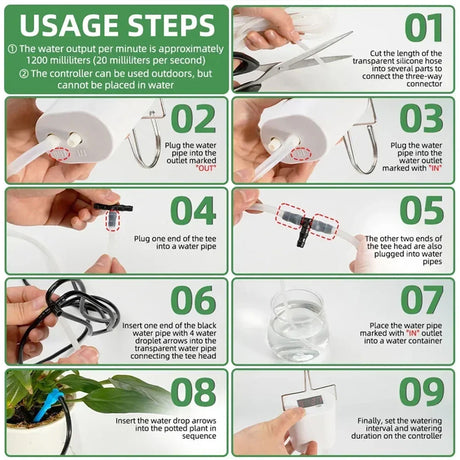 USAGE STEPS

① The water output per minute is approximately 1200 milliliters (20 milliliters per second)

② The controller can be used outdoors, but cannot be placed in water

01

Cut the length of the transparent silicone hose into several parts to connect the three-way connector

02

Plug the water pipe into the outlet marked "OUT"

03

Plug the water pipe into the water outlet marked with "IN"

04

Plug one end of the tee into a water pipe

05

The other two ends of the tee head are also plugged into water pipes

06

Insert one end of the black water pipe with 4 water droplet arrows into the transparent water pipe connecting the tee head

07

Place the water pipe marked with "IN" outlet into a water container

08

Insert the water drop arrows into the potted plant in sequence

09

Finally, set the watering interval and watering duration on the controller