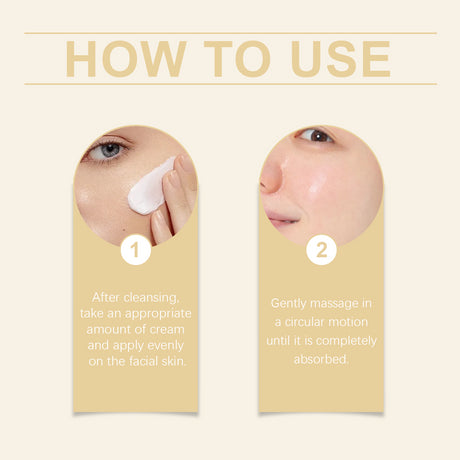 HOW TO USE

1

After cleansing, take an appropriate amount of cream and apply evenly on the facial skin.

2

Gently massage in a circular motion until it is completely absorbed.