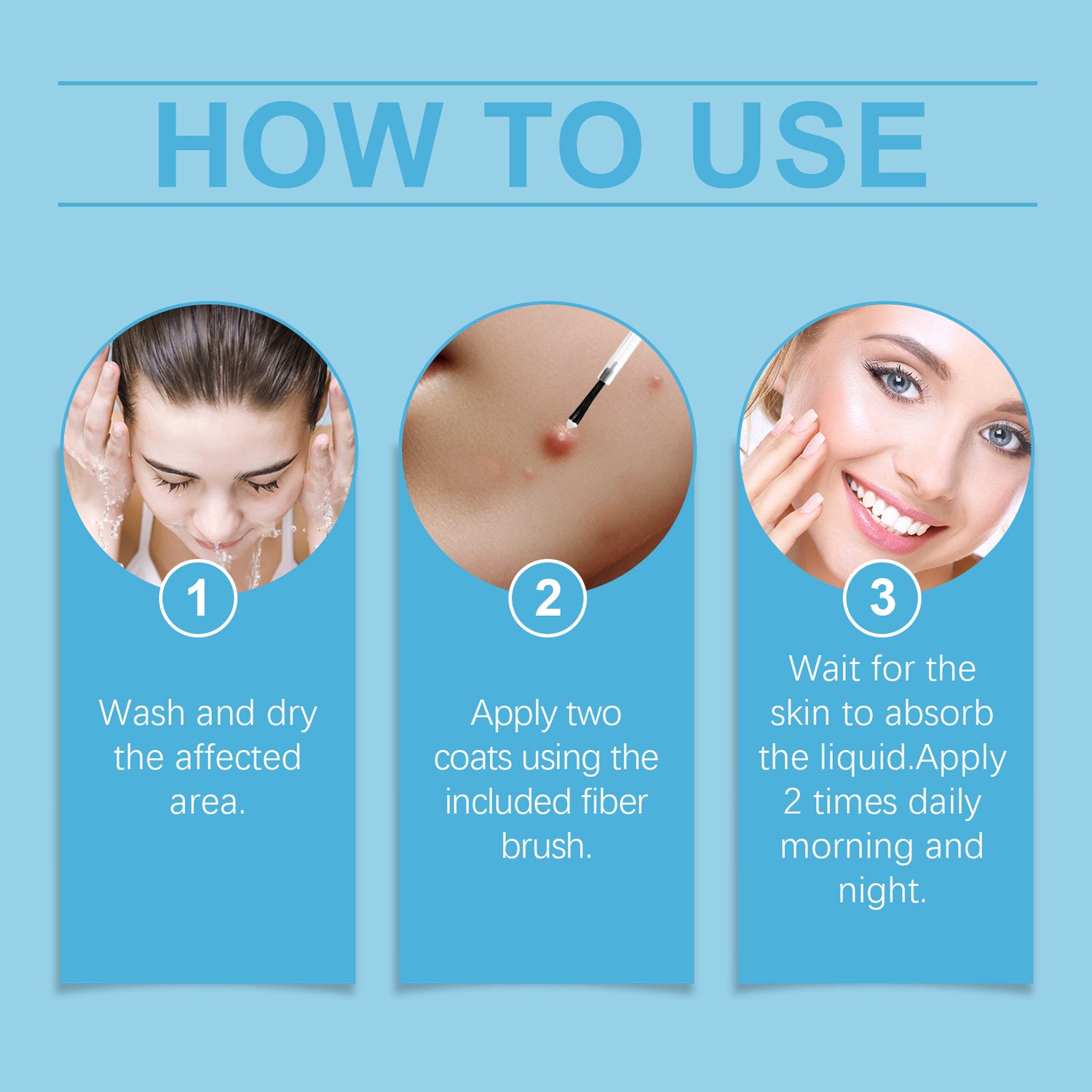 HOW TO USE

1

Wash and dry the affected area.

2

Apply two coats using the included fiber brush.

3

Wait for the skin to absorb the liquid.Apply 2 times daily morning and night.