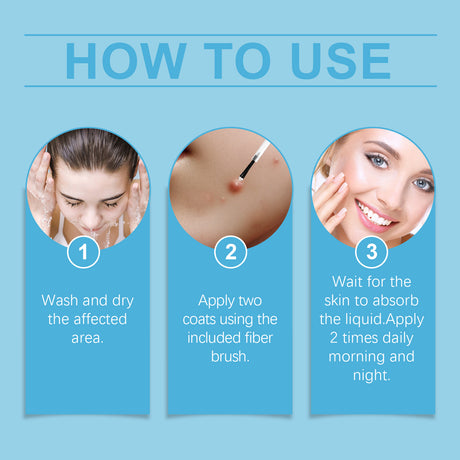 HOW TO USE

1

Wash and dry the affected area.

2

Apply two coats using the included fiber brush.

3

Wait for the skin to absorb the liquid.Apply 2 times daily morning and night.