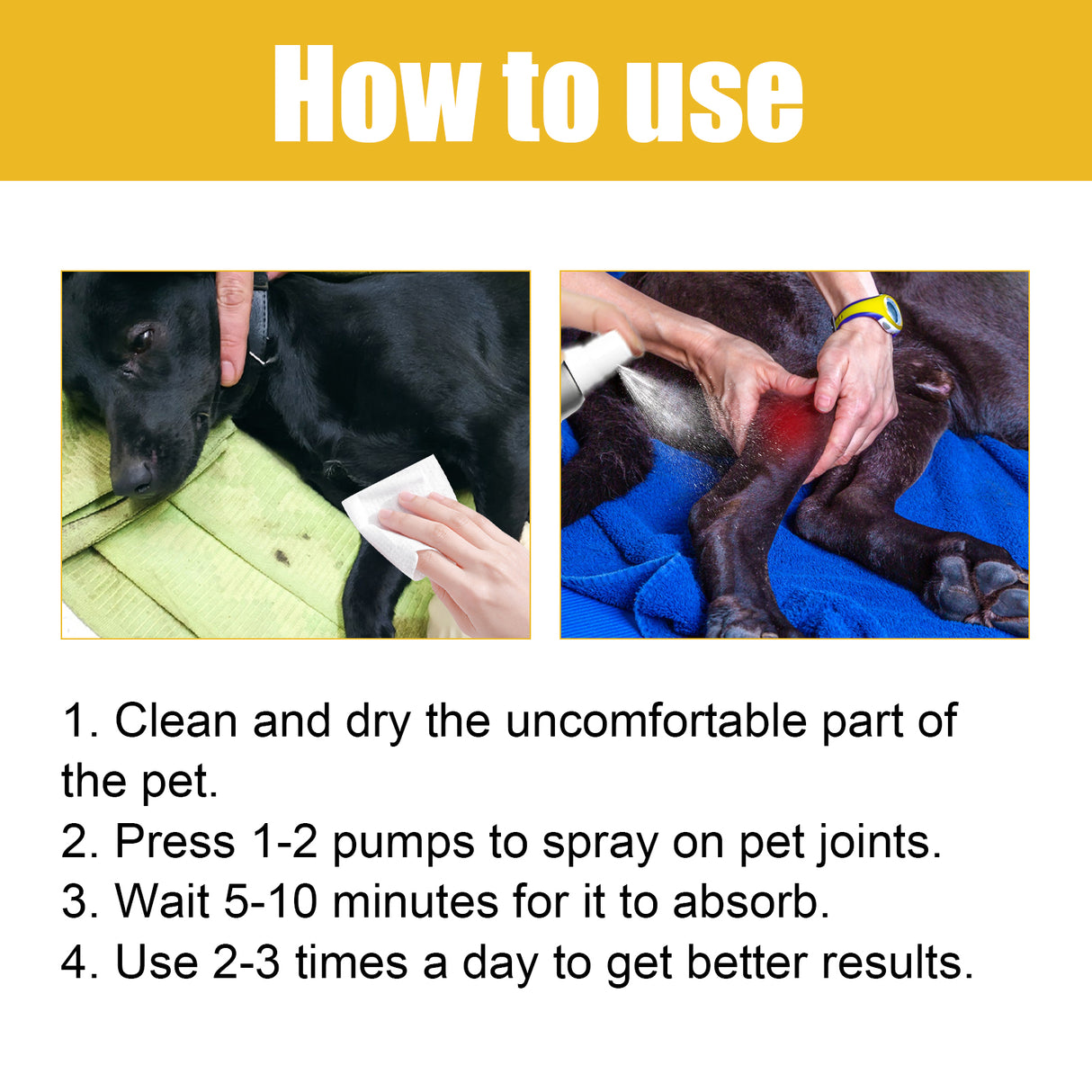 How to use

1. Clean and dry the uncomfortable part of the pet.
2. Press 1-2 pumps to spray on pet joints.
3. Wait 5-10 minutes for it to absorb.
4. Use 2-3 times a day to get better results.