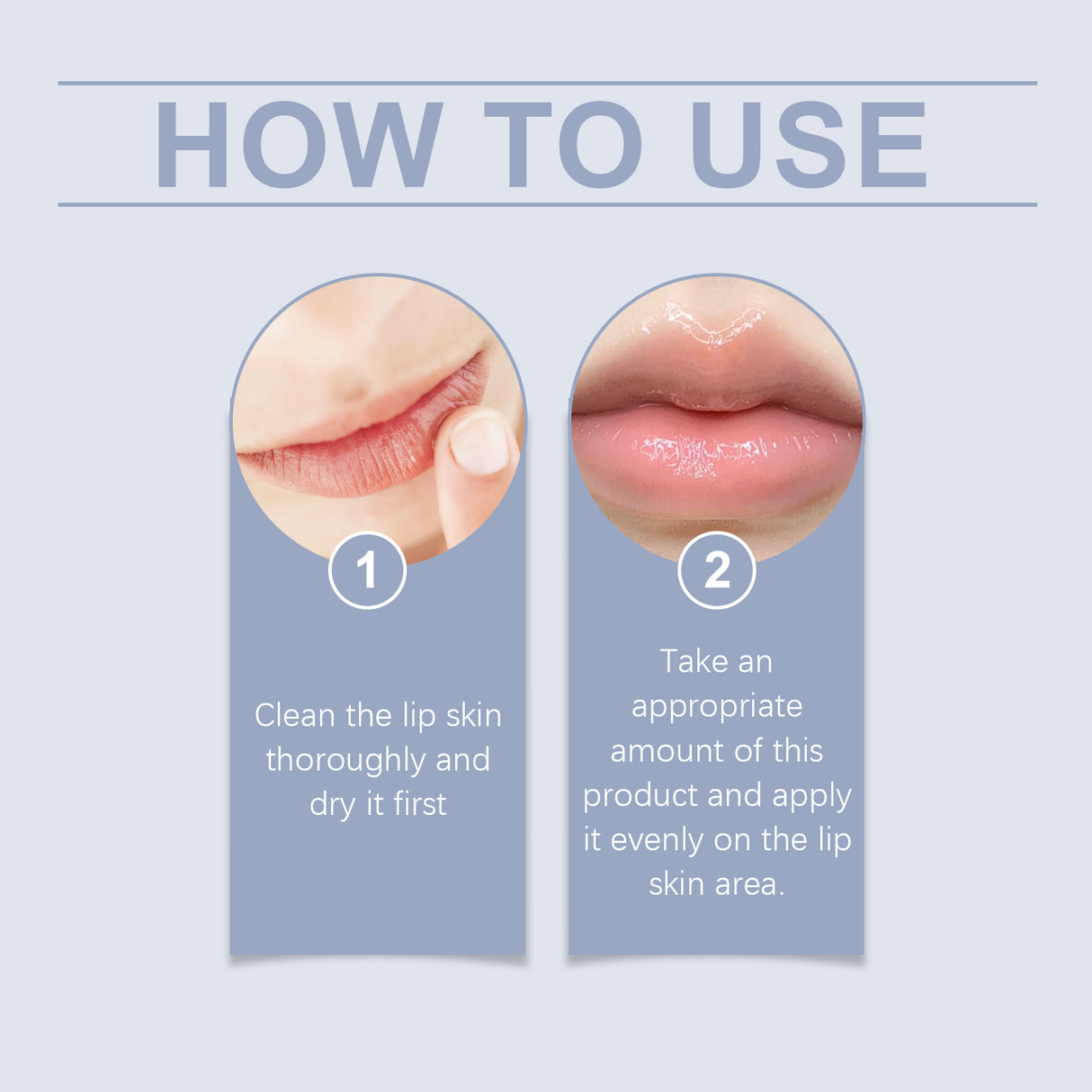 HOW TO USE

1

Clean the lip skin thoroughly and dry it first

2

Take an appropriate amount of this product and apply it evenly on the lip skin area.