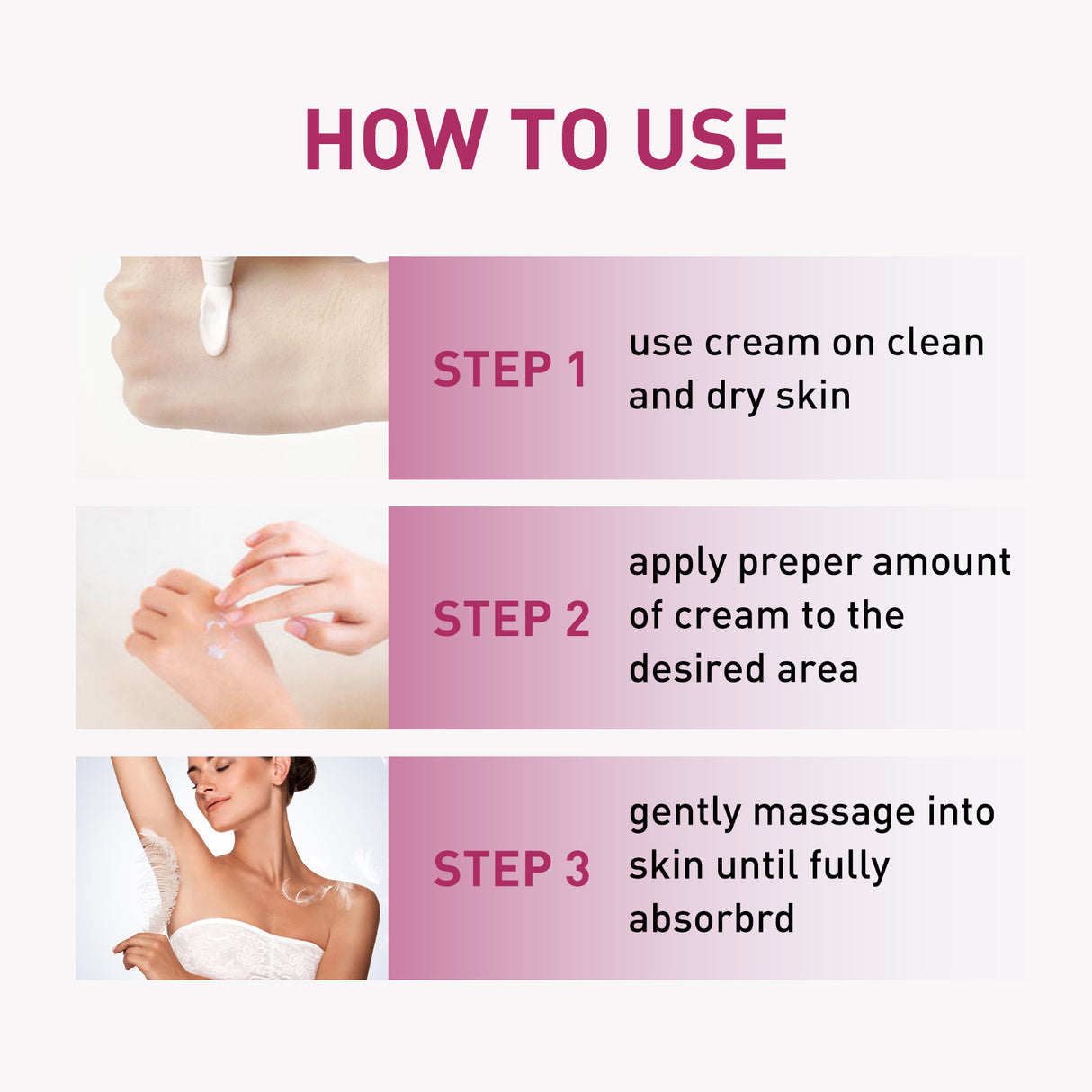 HOW TO USE

STEP 1 use cream on clean and dry skin

STEP 2 apply preper amount of cream to the desired area

STEP 3 gently massage into skin until fully absorbrd