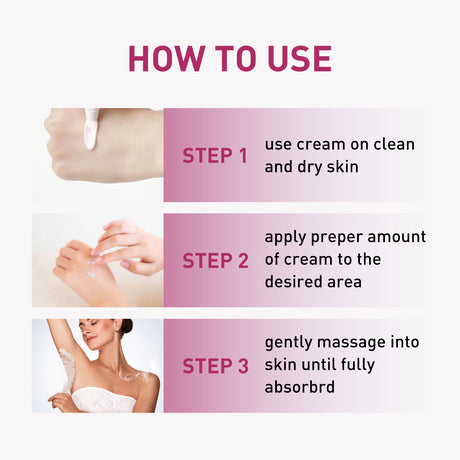 HOW TO USE

STEP 1 use cream on clean and dry skin

STEP 2 apply preper amount of cream to the desired area

STEP 3 gently massage into skin until fully absorbrd