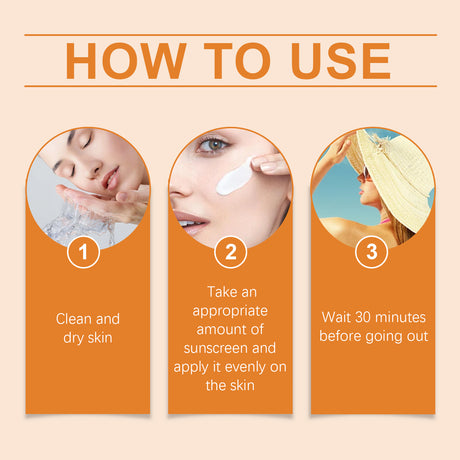 HOW TO USE

1

Clean and dry skin

2

Take an appropriate amount of sunscreen and apply it evenly on the skin

3

Wait 30 minutes before going out