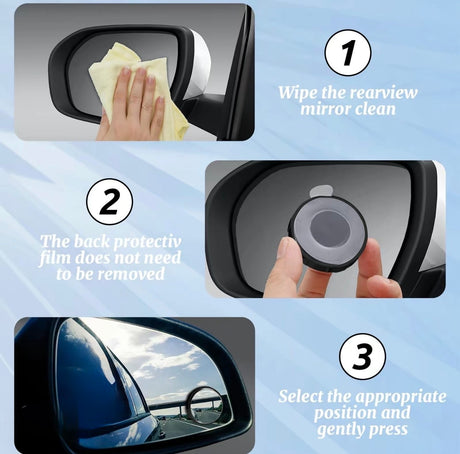 1

Wipe the rearview mirror clean

2

The back protectiv film does not need to be removed

3

Select the appropriate position and gently press