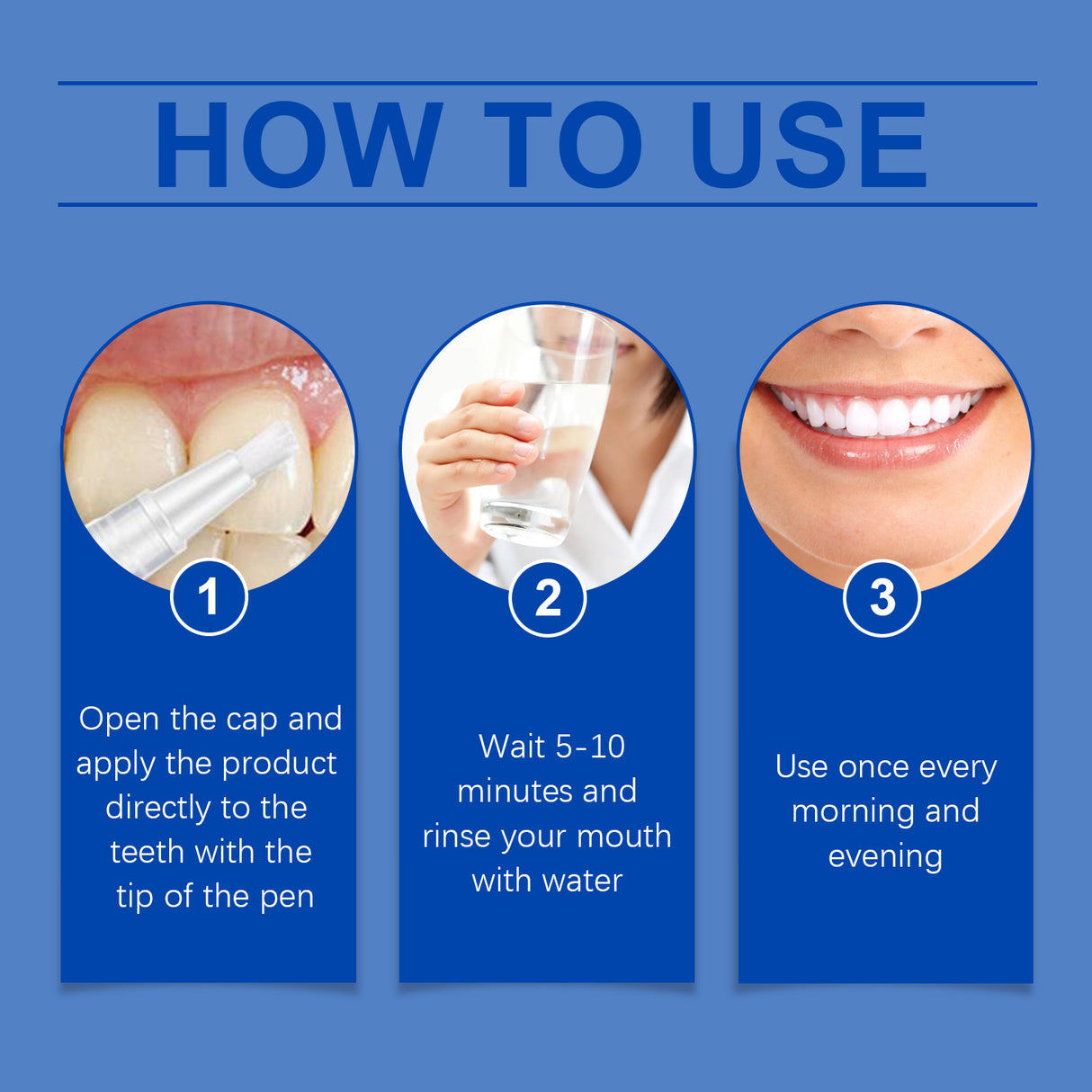 HOW TO USE

1

Open the cap and apply the product directly to the teeth with the tip of the pen

2

Wait 5-10 minutes and rinse your mouth with water

3

Use once every morning and evening