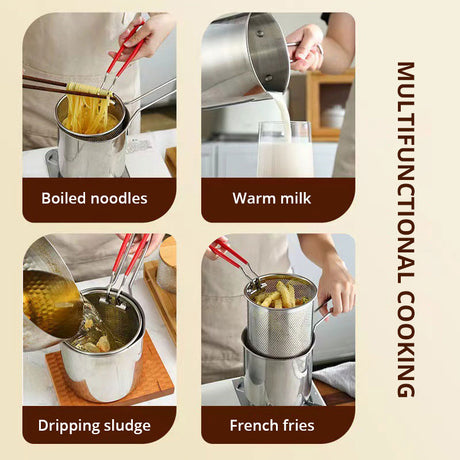 Boiled noodles

Warm milk

Dripping sludge

French fries

MULTIFUNCTIONAL COOKING