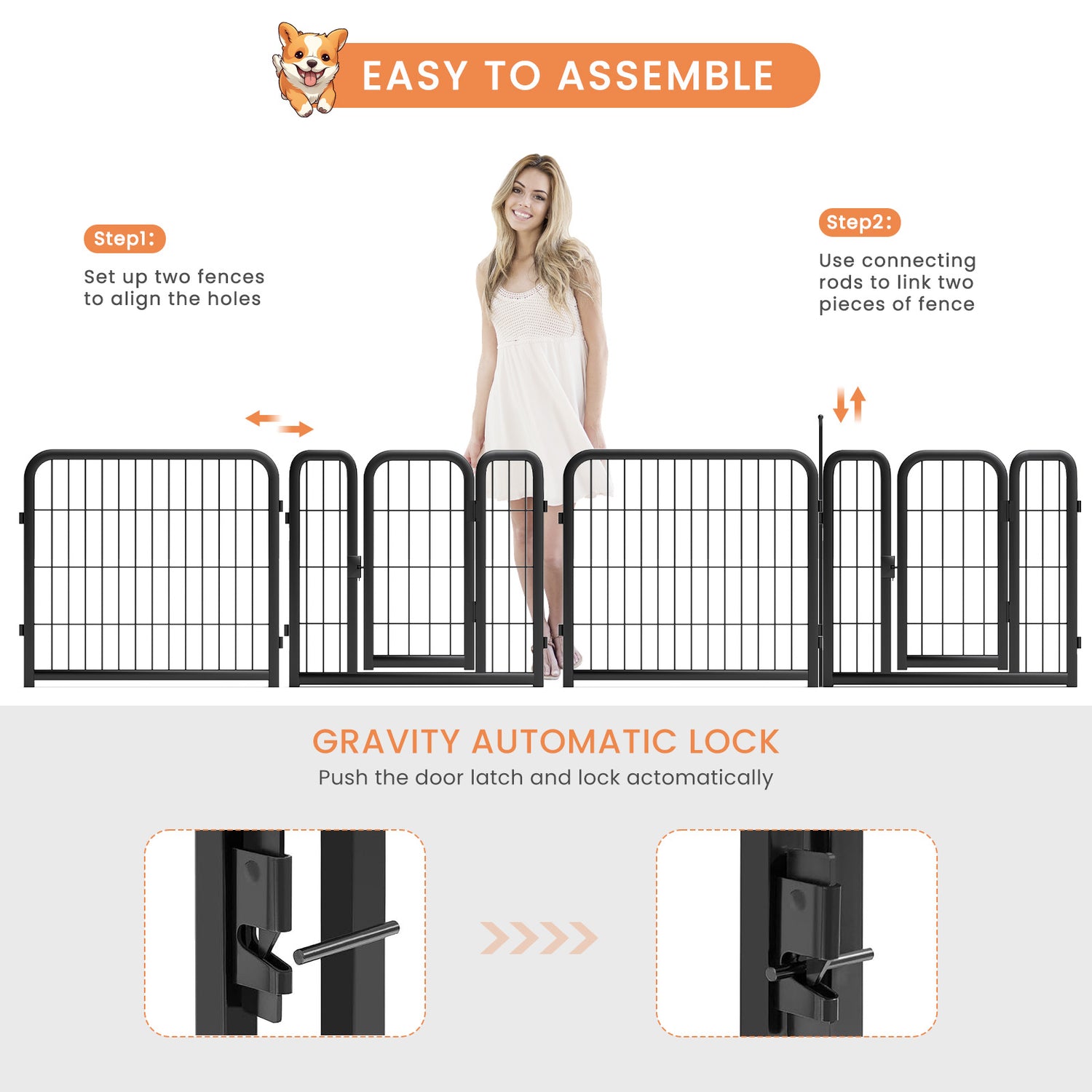 EASY TO ASSEMBLE

Step1:

Set up two fences to align the holes

Step2:

Use connecting rods to link two pieces of fence

GRAVITY AUTOMATIC LOCK

Push the door latch and lock actomatically