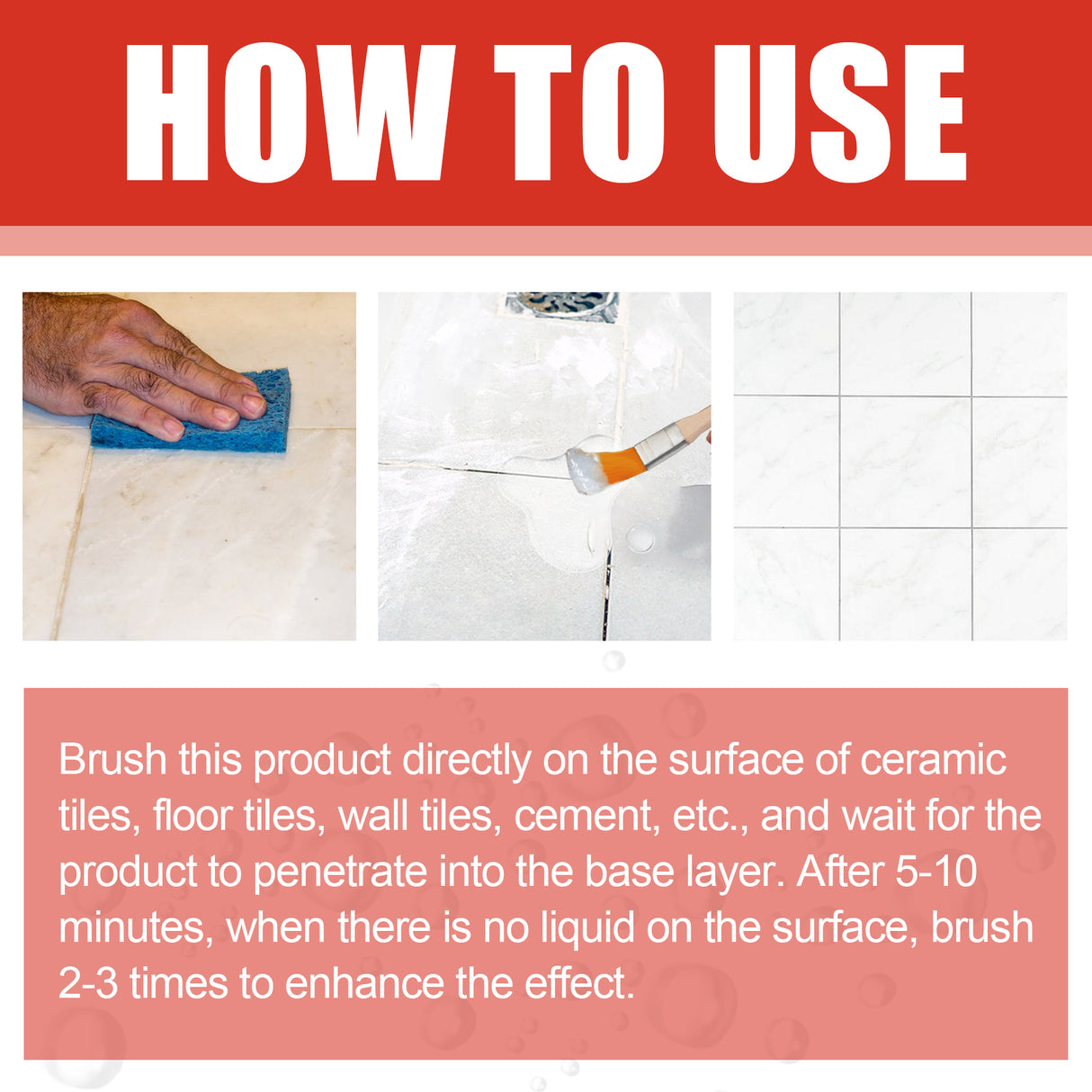 HOW TO USE

Brush this product directly on the surface of ceramic tiles, floor tiles, wall tiles, cement, etc., and wait for the product to penetrate into the base layer. After 5-10 minutes, when there is no liquid on the surface, brush 2-3 times to enhance the effect.