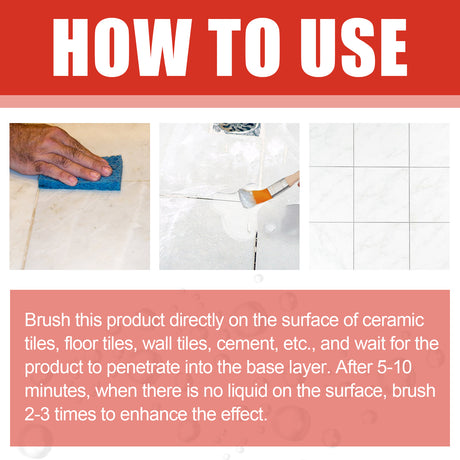 HOW TO USE

Brush this product directly on the surface of ceramic tiles, floor tiles, wall tiles, cement, etc., and wait for the product to penetrate into the base layer. After 5-10 minutes, when there is no liquid on the surface, brush 2-3 times to enhance the effect.