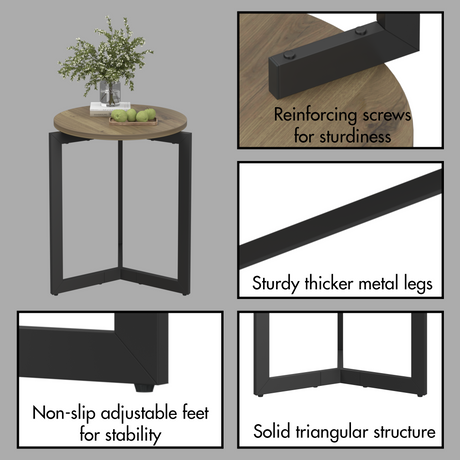 Reinforcing screws for sturdiness

Sturdy thicker metal legs

Non-slip adjustable feet for stability

Solid triangular structure