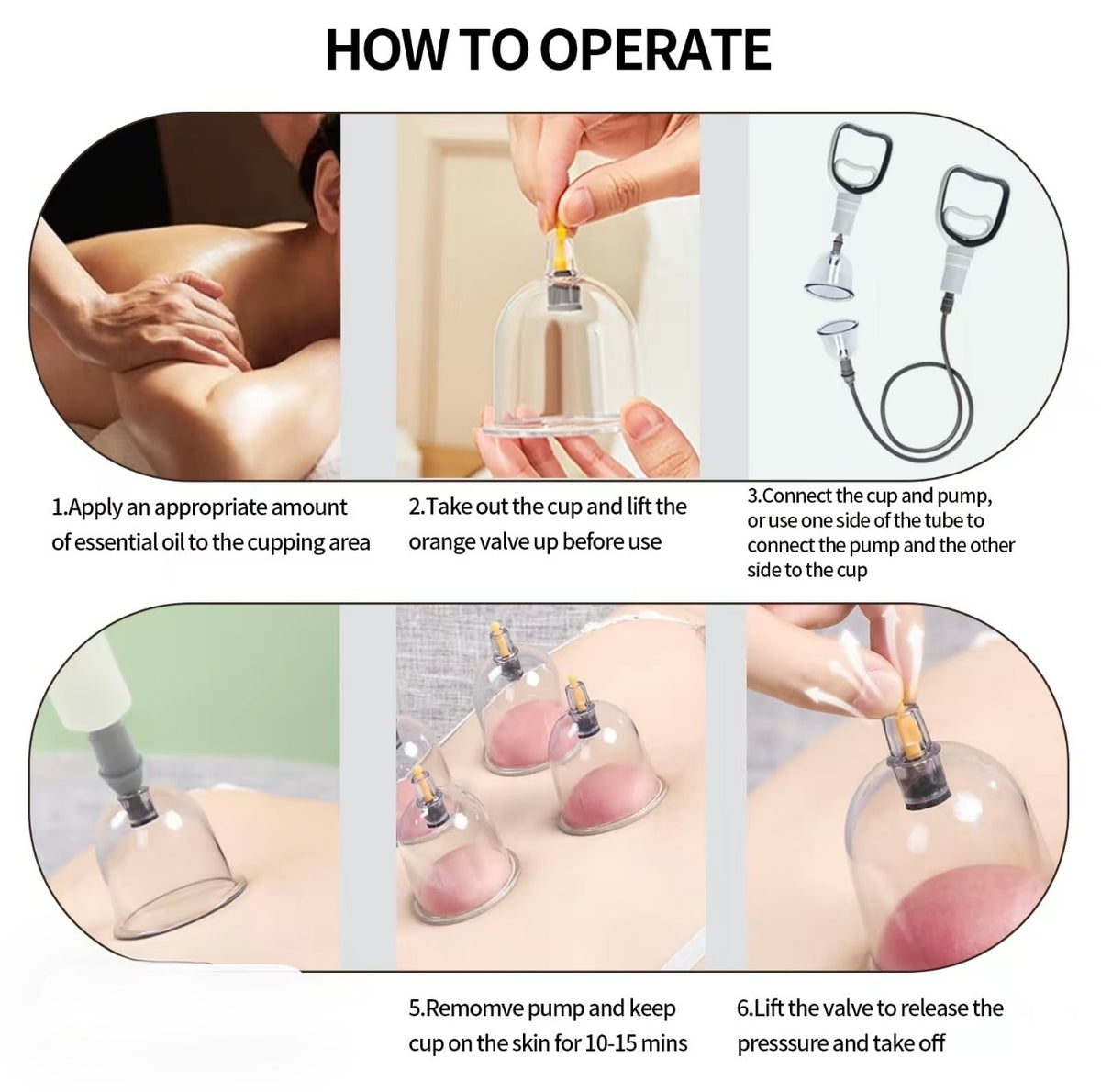 HOW TO OPERATE

1.Apply an appropriate amount of essential oil to the cupping area

2.Take out the cup and lift the orange valve up before use

3.Connect the cup and pump, or use one side of the tube to connect the pump and the other side to the cup

5.Remomve pump and keep cup on the skin for 10-15 mins

6.Lift the valve to release the presssure and take off