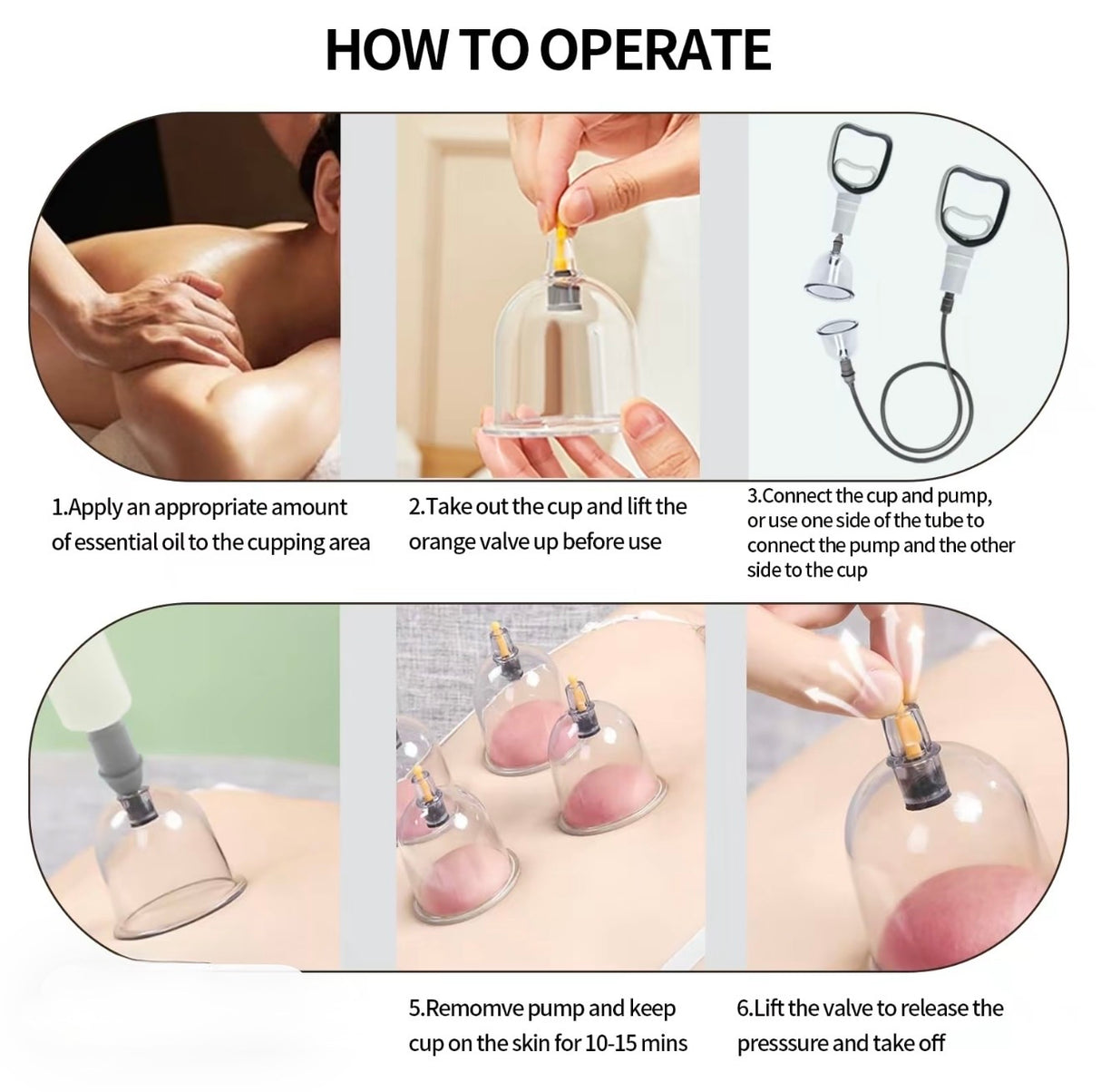 HOW TO OPERATE

1.Apply an appropriate amount of essential oil to the cupping area

2.Take out the cup and lift the orange valve up before use

3.Connect the cup and pump, or use one side of the tube to connect the pump and the other side to the cup

5.Remomve pump and keep cup on the skin for 10-15 mins

6.Lift the valve to release the presssure and take off