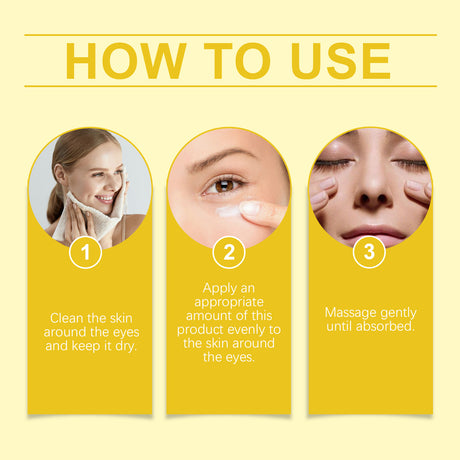 HOW TO USE

1

Clean the skin around the eyes and keep it dry.

2

Apply an appropriate amount of this product evenly to the skin around the eyes.

3

Massage gently until absorbed.