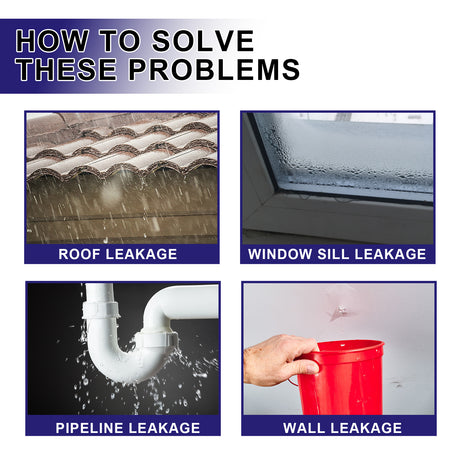 HOW TO SOLVE THESE PROBLEMS

ROOF LEAKAGE

WINDOW SILL LEAKAGE

PIPELINE LEAKAGE

WALL LEAKAGE