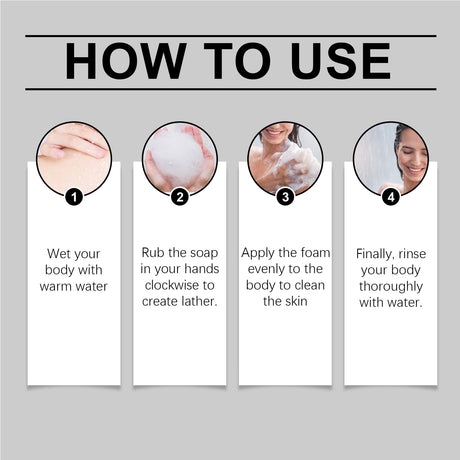 HOW TO USE

1

Wet your body with warm water

2

Rub the soap in your hands clockwise to create lather.

3

Apply the foam evenly to the body to clean the skin

4

Finally, rinse your body thoroughly with water.