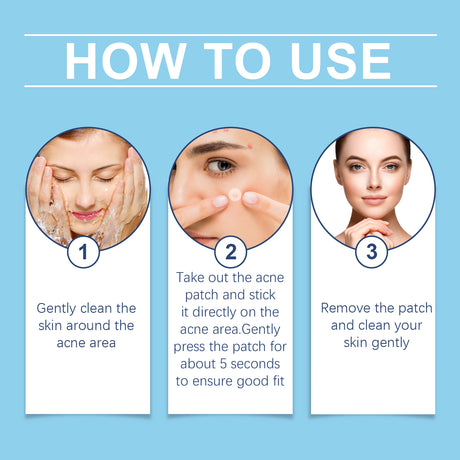 HOW TO USE

1

Gently clean the skin around the acne area

2

Take out the acne patch and stick it directly on the acne area.Gently press the patch for about 5 seconds to ensure good fit

3

Remove the patch and clean your skin gently