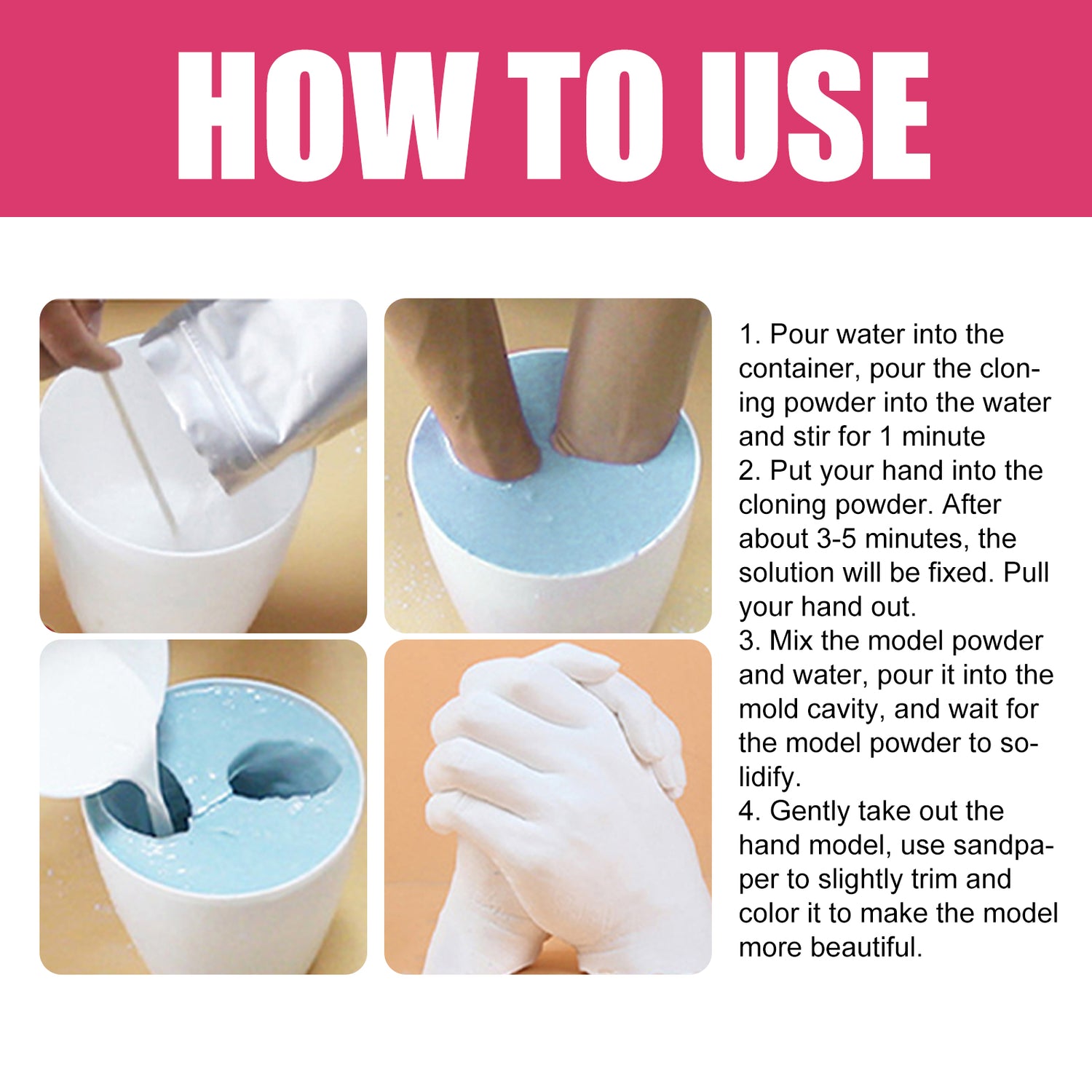 HOW TO USE

1. Pour water into the container, pour the cloning powder into the water and stir for 1 minute
2. Put your hand into the cloning powder. After about 3-5 minutes, the solution will be fixed. Pull your hand out.
3. Mix the model powder and water, pour it into the mold cavity, and wait for the model powder to solidify.
4. Gently take out the hand model, use sandpaper to slightly trim and color it to make the model more beautiful.