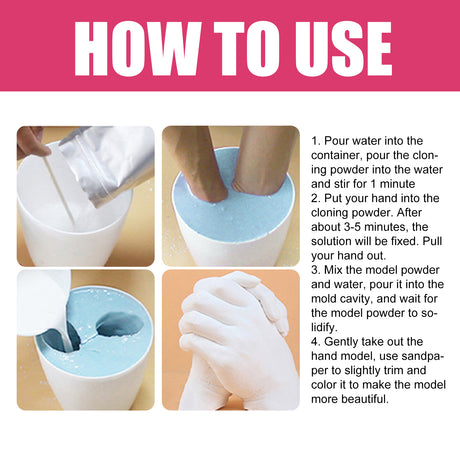 HOW TO USE

1. Pour water into the container, pour the cloning powder into the water and stir for 1 minute
2. Put your hand into the cloning powder. After about 3-5 minutes, the solution will be fixed. Pull your hand out.
3. Mix the model powder and water, pour it into the mold cavity, and wait for the model powder to solidify.
4. Gently take out the hand model, use sandpaper to slightly trim and color it to make the model more beautiful.