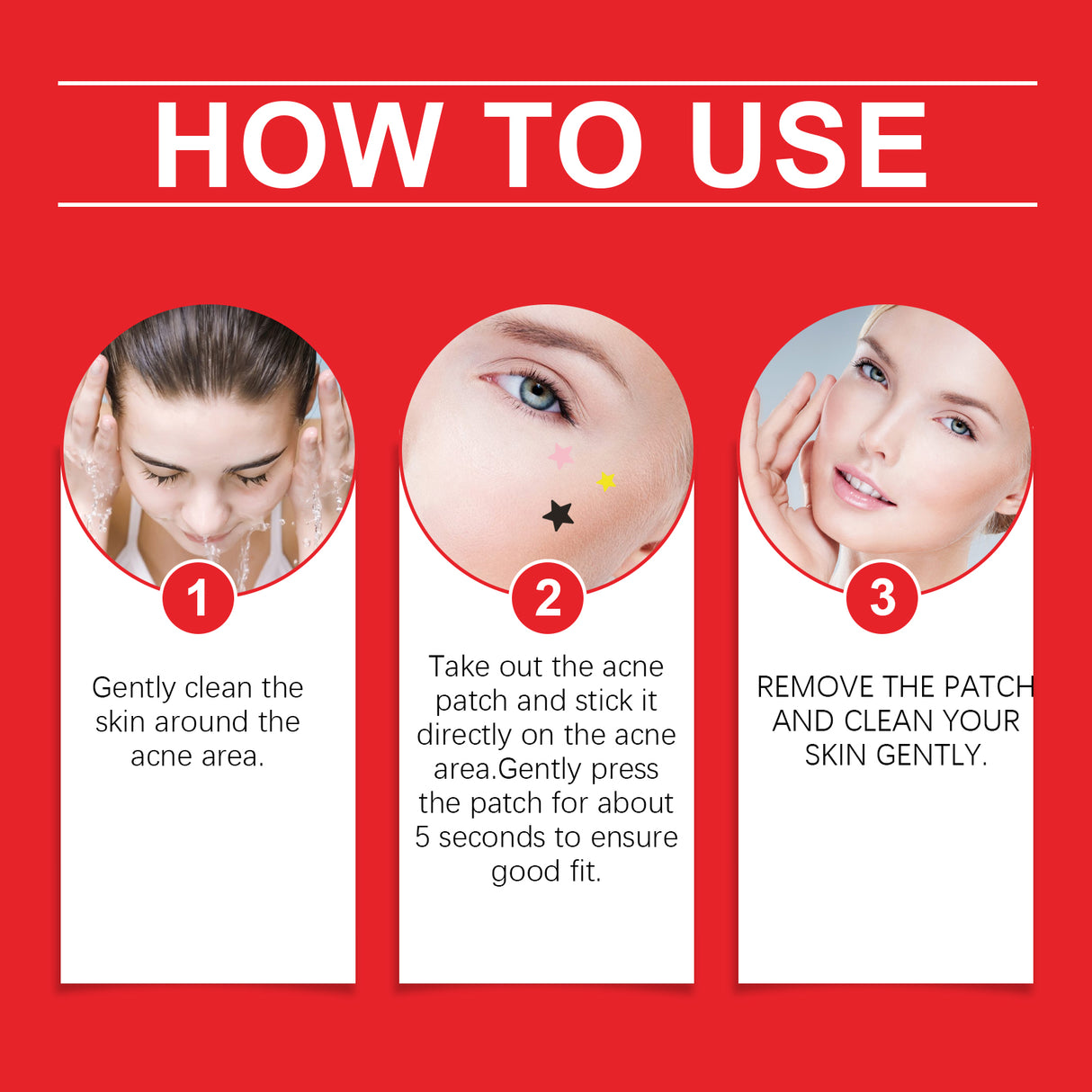 HOW TO USE

1

Gently clean the skin around the acne area.

2

Take out the acne patch and stick it directly on the acne area.Gently press the patch for about 5 seconds to ensure good fit.

3

REMOVE THE PATCH AND CLEAN YOUR SKIN GENTLY.