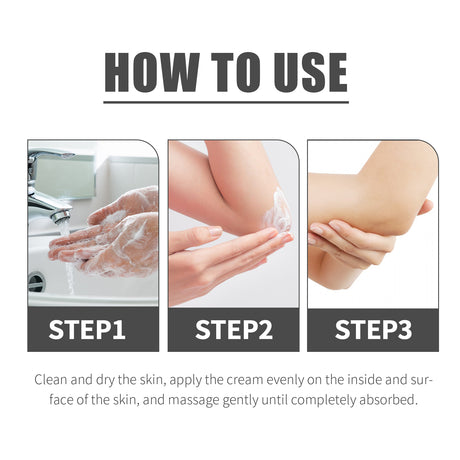 HOW TO USE

STEP1

STEP2

STEP3

Clean and dry the skin, apply the cream evenly on the inside and surface of the skin, and massage gently until completely absorbed.