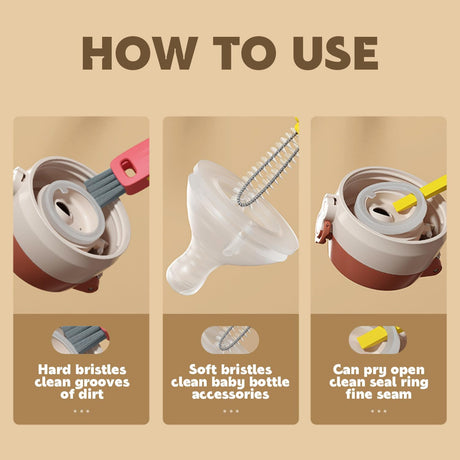 HOW TO USE

Hard bristles clean grooves of dirt

...

Soft bristles clean baby bottle accessories

...

Can pry open clean seal ring fine seam

...